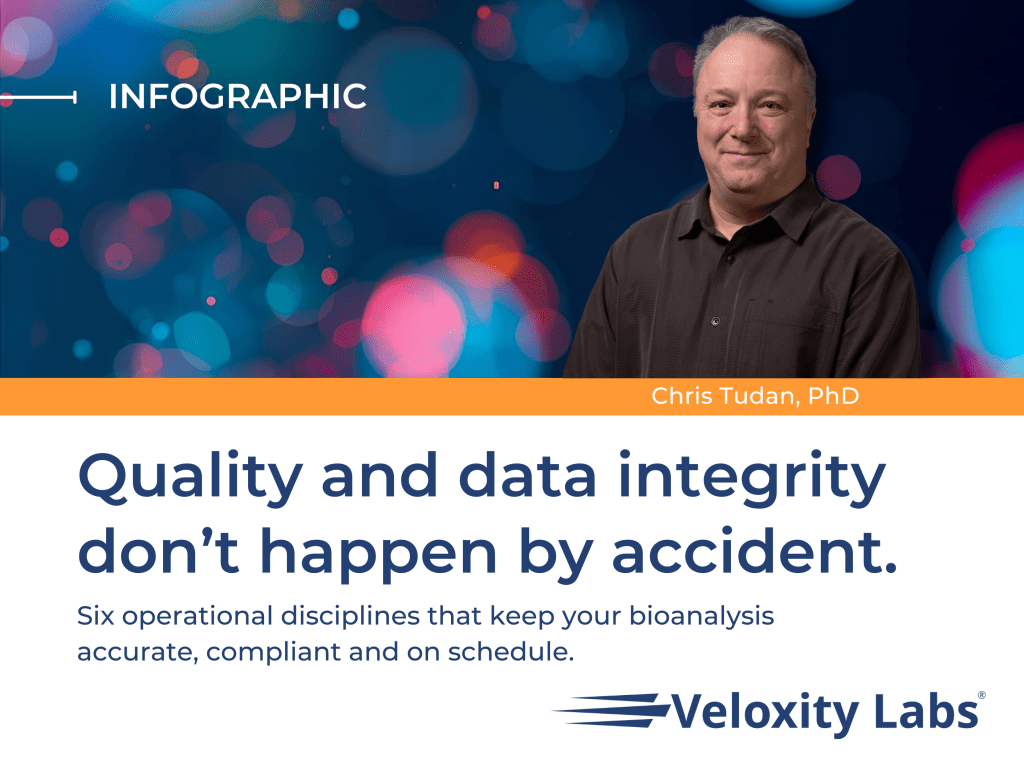 INFOGRAPHIC

Chris Tudan, PhD

Quality and data integrity don't happen by accident.

Six operational disciplines that keep your bioanalysis accurate, compliant and on schedule.

Veloxity Labs®